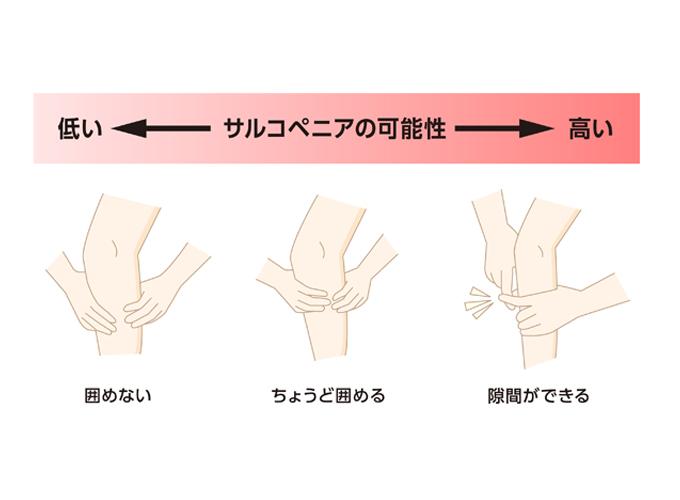 低い ← サルコペニアの可能性 → 高い

囲めない

ちょうど囲める

隙間ができる